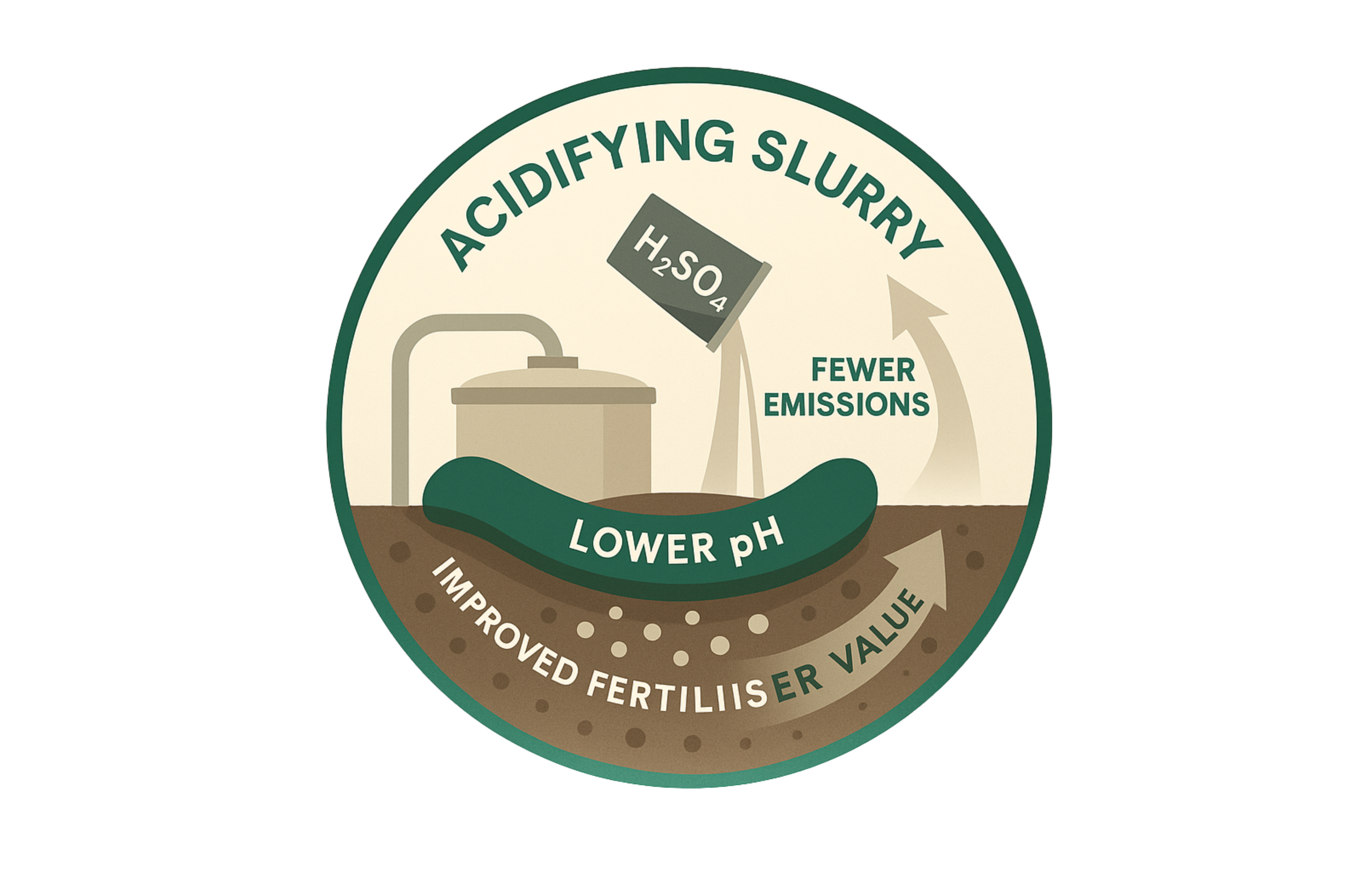 ACIDIFYING SLURRY

$H_2SO_4$

FEWER EMISSIONS

LOWER pH

IMPROVED FERTILIISER VALUE