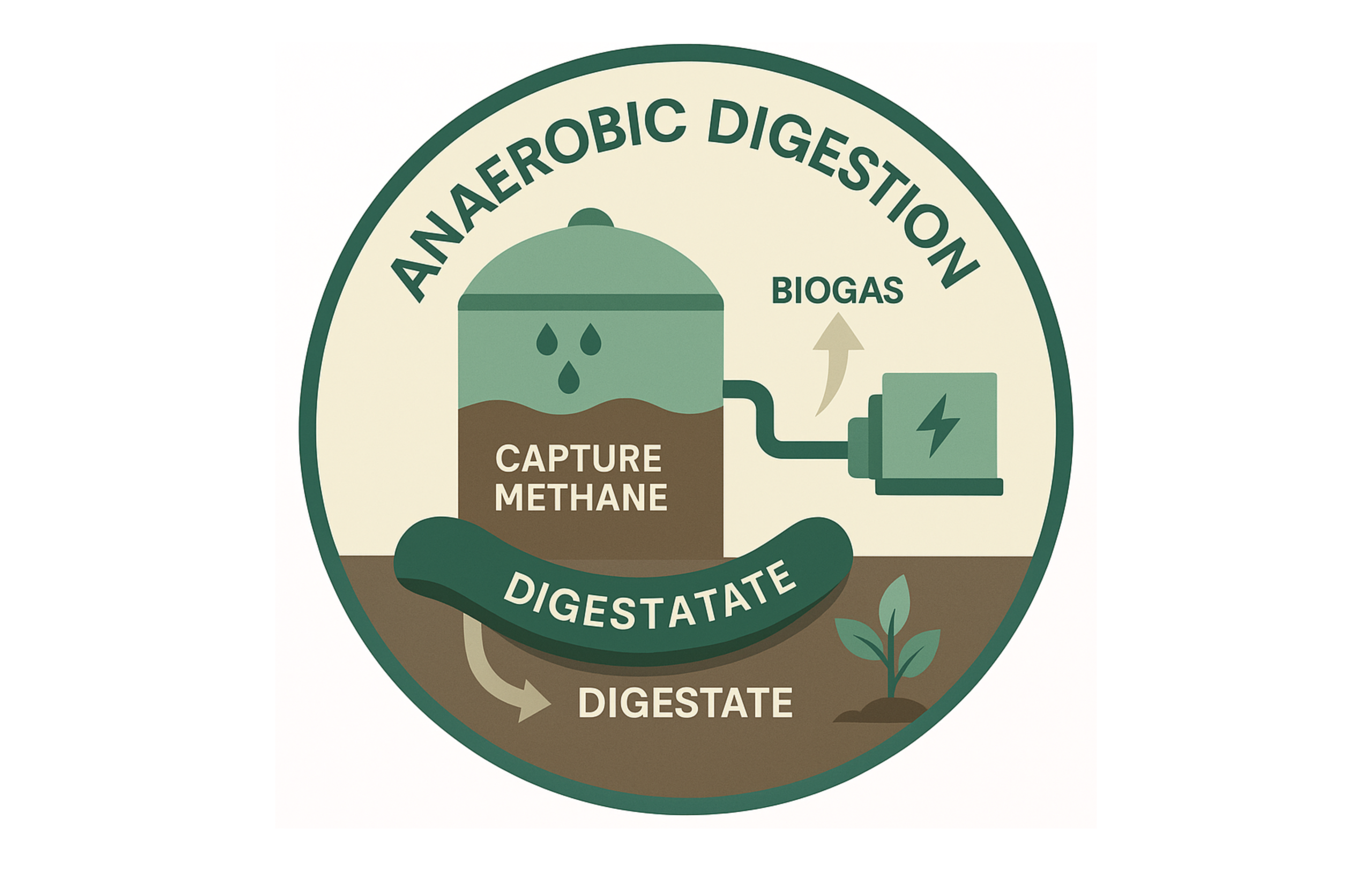 ANAEROBIC DIGESTION

BIOGAS

CAPTURE METHANE

DIGESTATATE

DIGESTATE