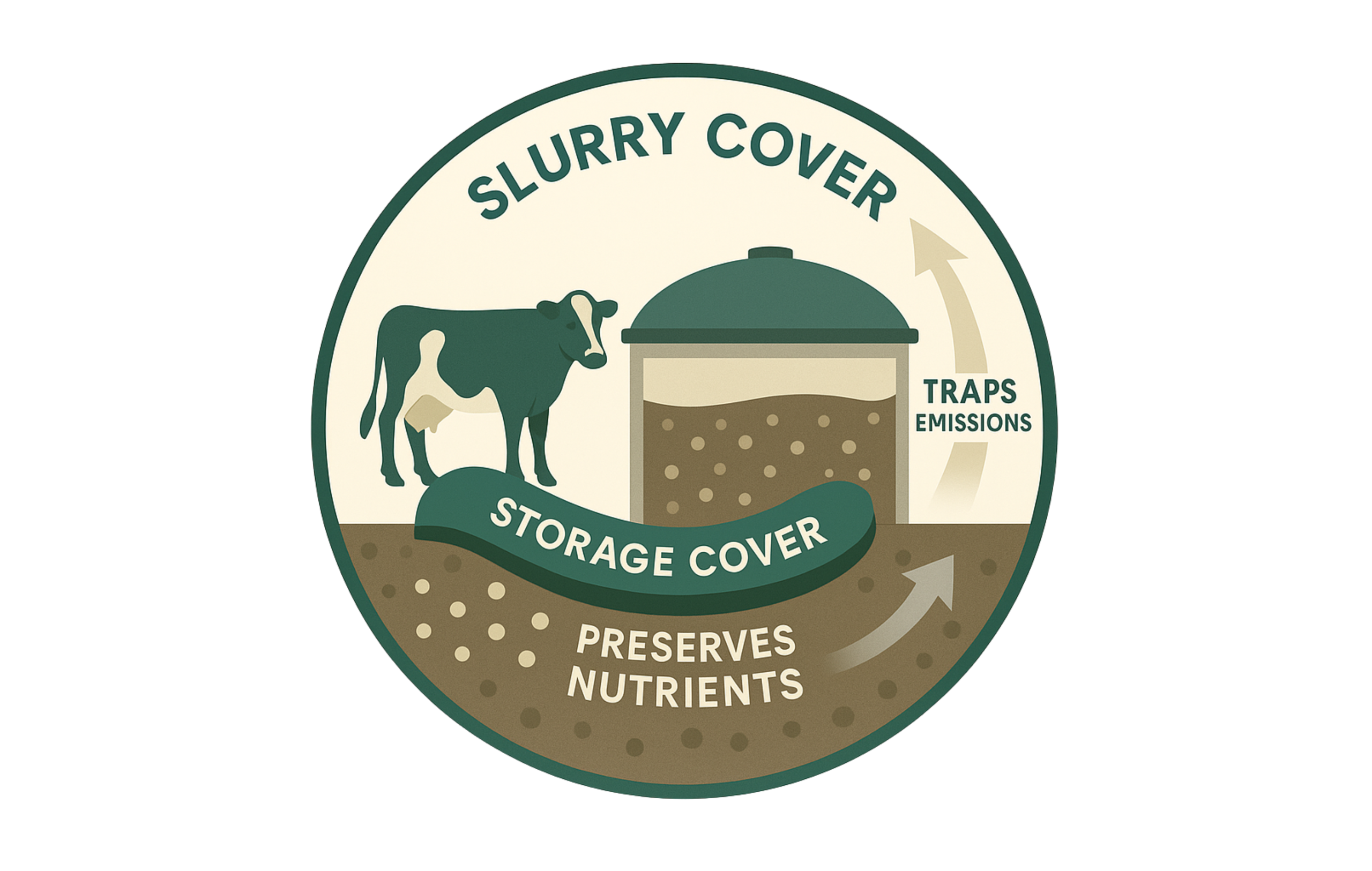 SLURRY COVER

TRAPS EMISSIONS

STORAGE COVER

PRESERVES NUTRIENTS