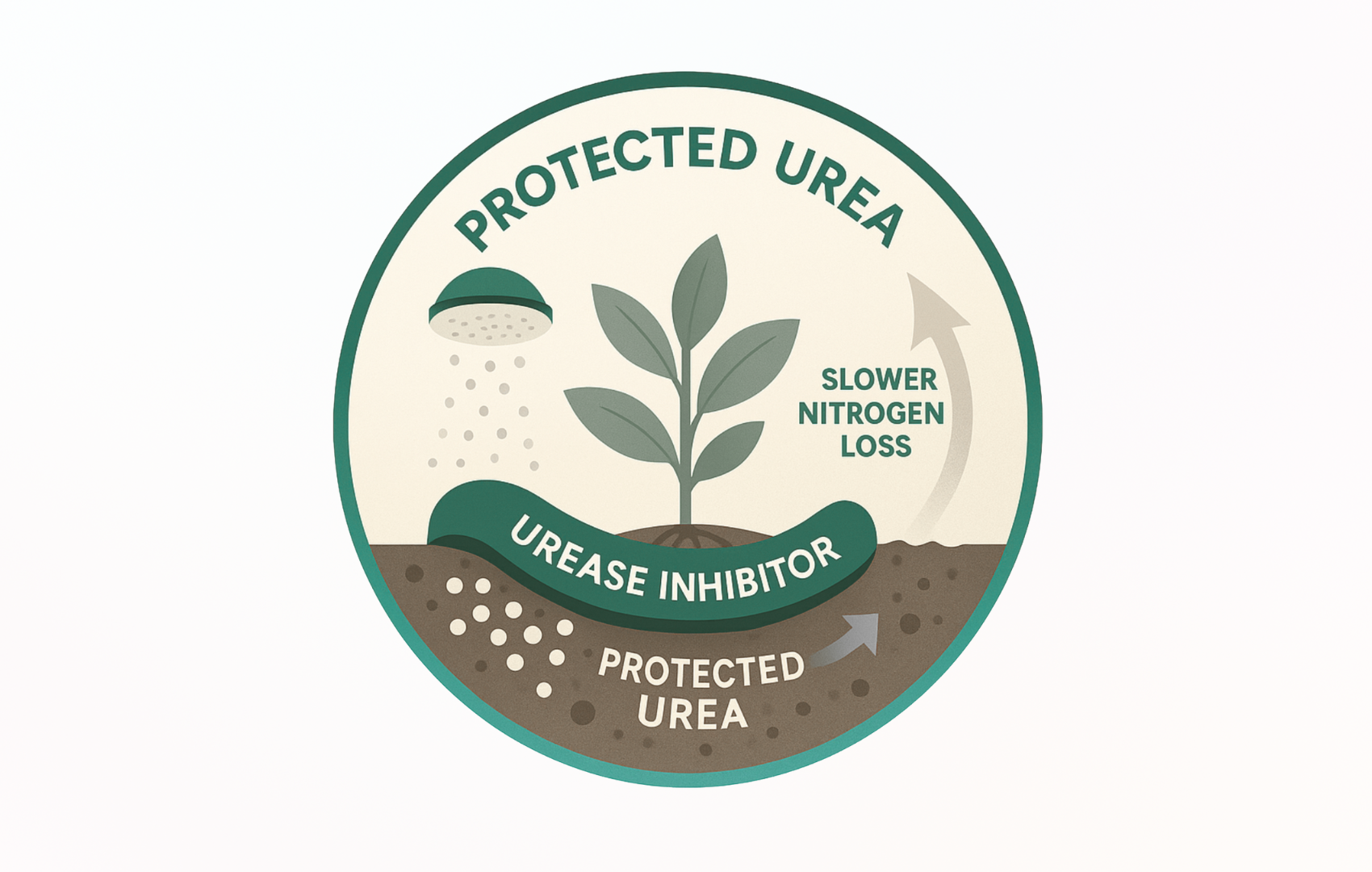 PROTECTED UREA

SLOWER NITROGEN LOSS

UREASE INHIBITOR

PROTECTED UREA